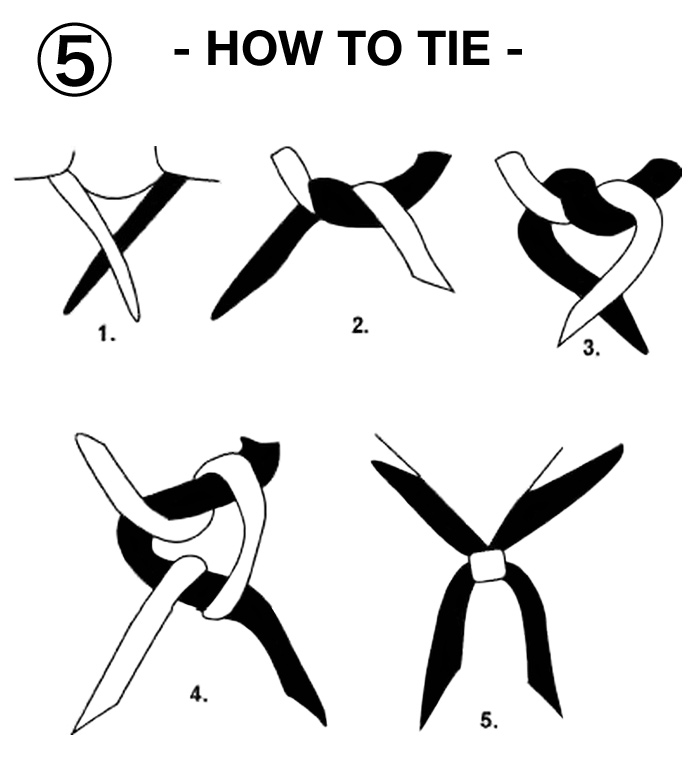 ⑤ - HOW TO TIE -

1.

2.

3.

4.

5.