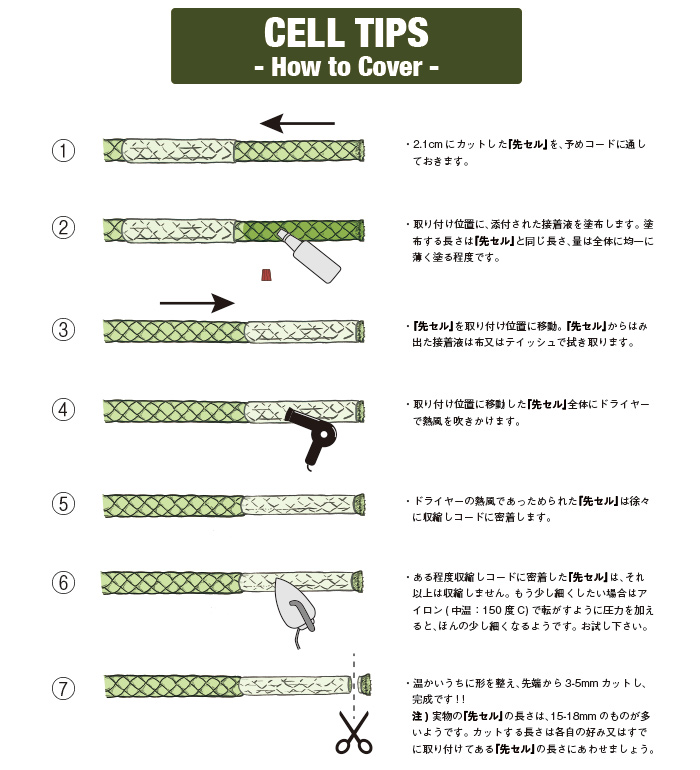 CELL TIPS
- How to Cover -

①

・2.1cm にカットした『先セル』を、予めコードに通しておきます。

②

・取り付け位置に、添付された接着液を塗布します。塗布する長さは『先セル』と同じ長さ、量は全体に均一に薄く塗る程度です。

③

・『先セル』を取り付け位置に移動。『先セル』からはみ出た接着液は布又はテイッシュで拭き取ります。

④

・取り付け位置に移動した『先セル』全体にドライヤーで熱風を吹きかけます。

⑤

・ドライヤーの熱風であっためられた『先セル』は徐々に収縮しコードに密着します。

⑥

・ある程度収縮しコードに密着した『先セル』は、それ以上は収縮しません。もう少し細くしたい場合はアイロン ( 中温：150 度 C) で転がすように圧力を加えると、ほんの少し細くなるようです。お試し下さい。

⑦

・温かいうちに形を整え、先端から 3-5mm カットし、完成です!!
注 ) 実物の『先セル』の長さは、15-18mm のものが多いようです。カットする長さは各自の好み又はすでに取り付けてある『先セル』の長さにあわせましょう。